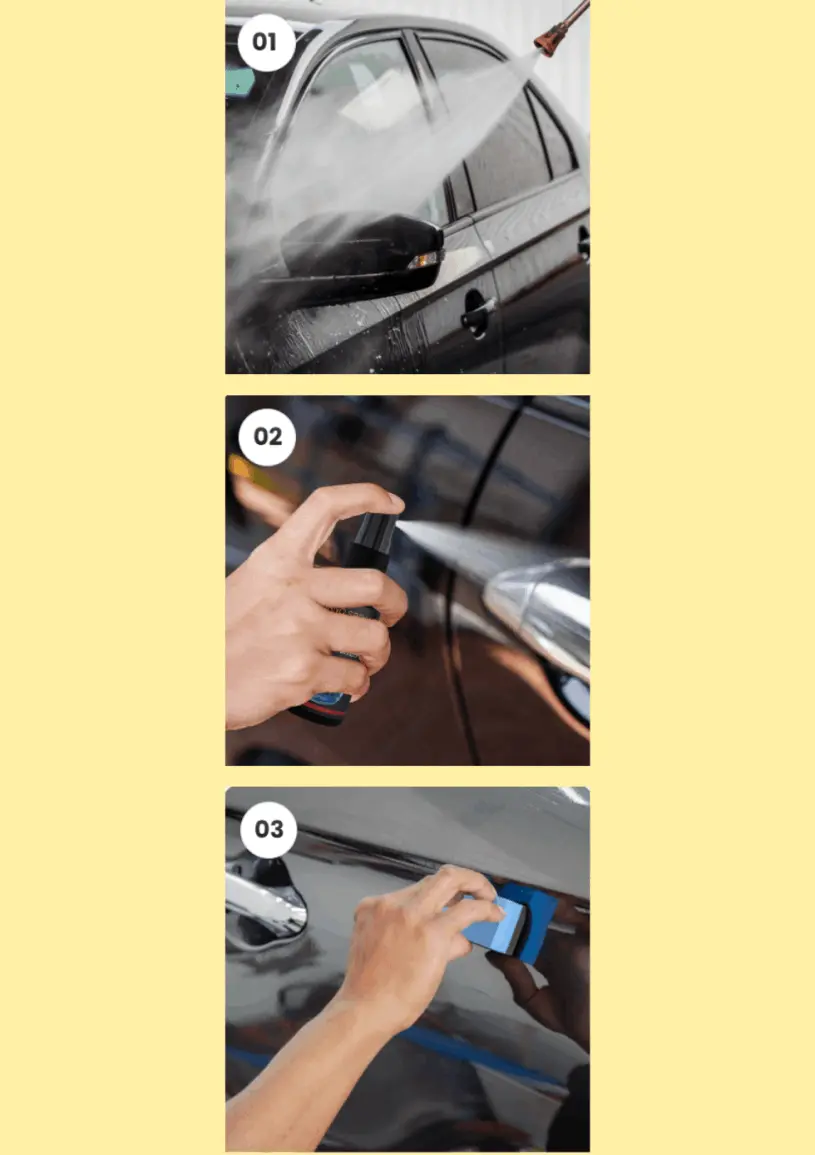 01

02

03